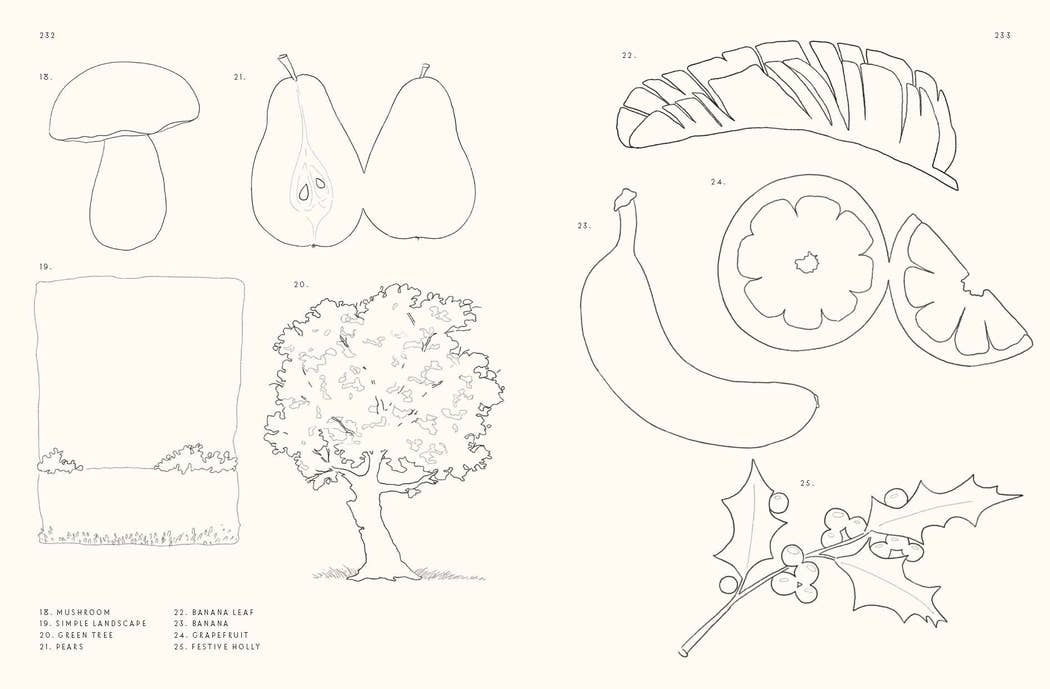 232

18.

21.

19.

20.

18. MUSHROOM
19. SIMPLE LANDSCAPE
20. GREEN TREE
21. PEARS

22. BANANA LEAF
23. BANANA
24. GRAPEFRUIT
25. FESTIVE HOLLY

233

22.

24.

23.

25.